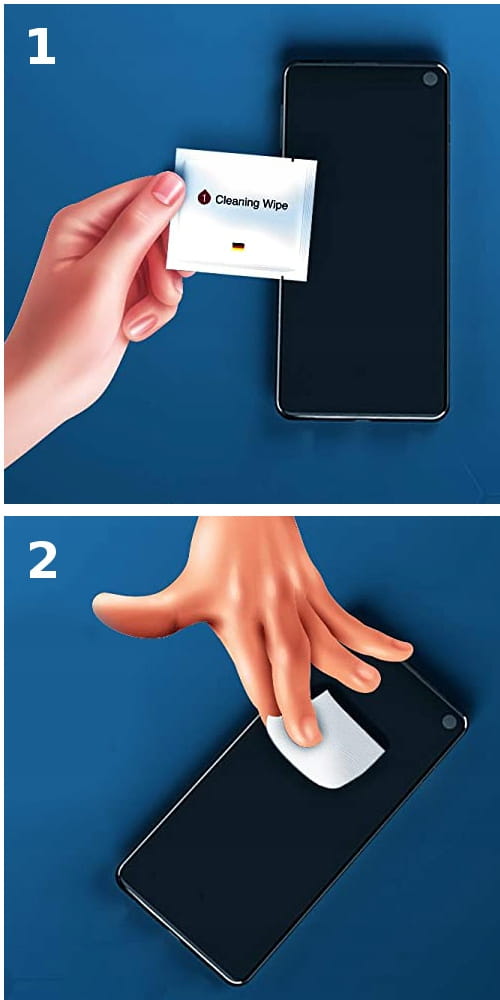 1

1 Cleaning Wipe

2