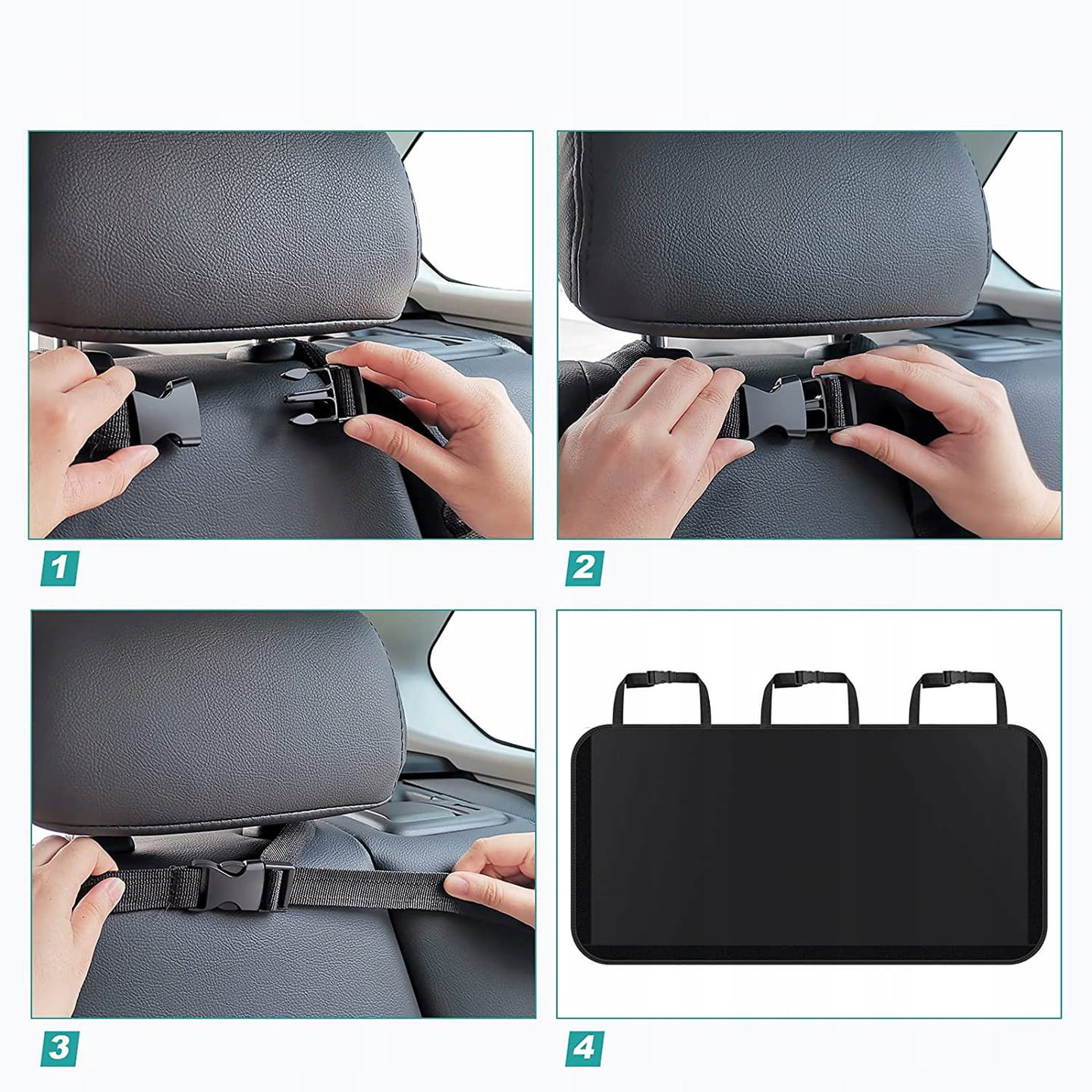 1

2

3

4